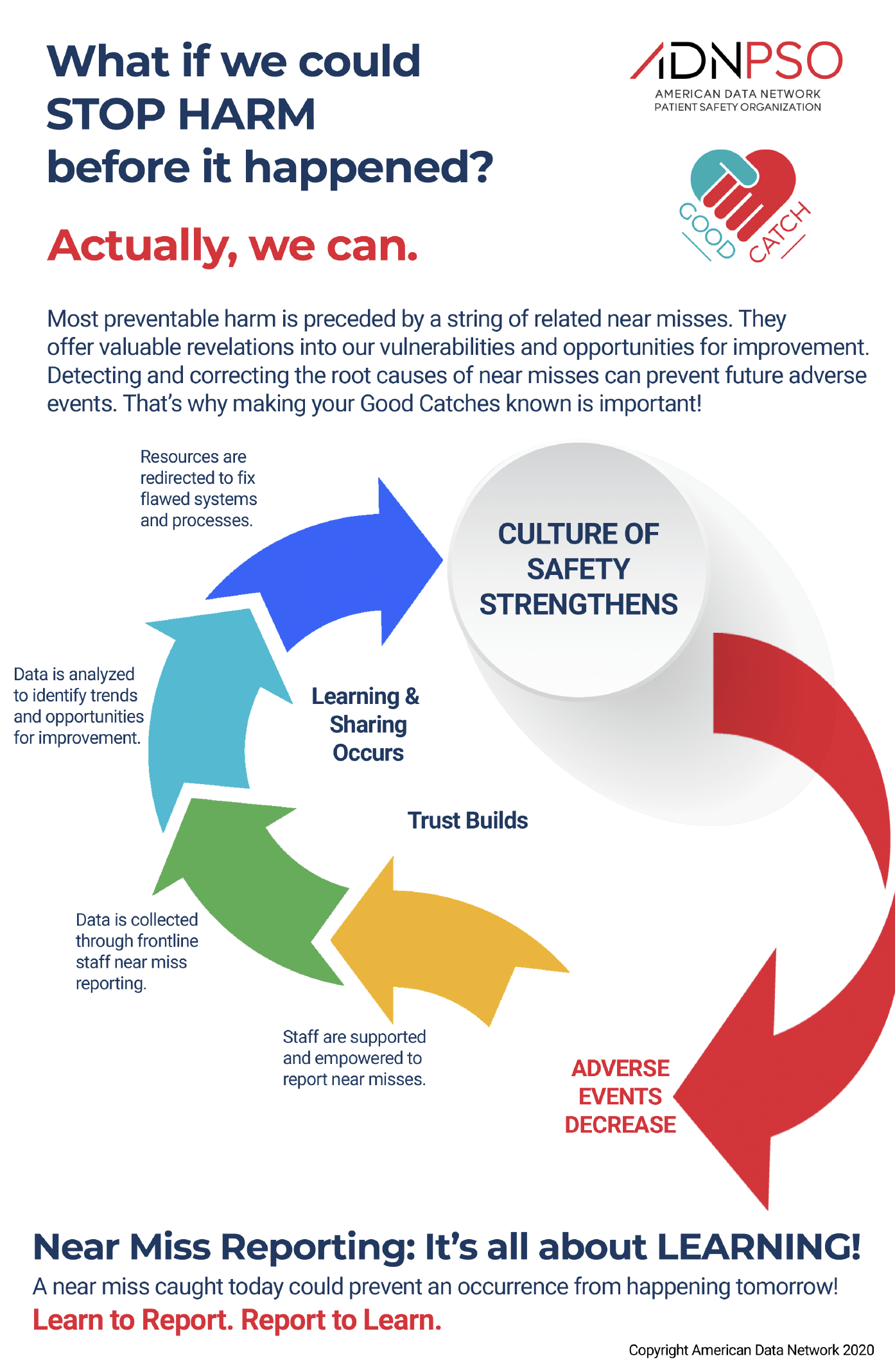 What if we could STOP HARM before it happened?

ADNPSO
AMERICAN DATA NETWORK
PATIENT SAFETY ORGANIZATION

GOOD CATCH

Actually, we can.

Most preventable harm is preceded by a string of related near misses. They offer valuable revelations into our vulnerabilities and opportunities for improvement. Detecting and correcting the root causes of near misses can prevent future adverse events. That's why making your Good Catches known is important!

Resources are redirected to fix flawed systems and processes.

CULTURE OF SAFETY STRENGTHENS

Data is analyzed to identify trends and opportunities for improvement.

Learning & Sharing Occurs

Trust Builds

Data is collected through frontline staff near miss reporting.

Staff are supported and empowered to report near misses.

ADVERSE EVENTS DECREASE

Near Miss Reporting: It's all about LEARNING!

A near miss caught today could prevent an occurrence from happening tomorrow!

Learn to Report. Report to Learn.

Copyright American Data Network 2020